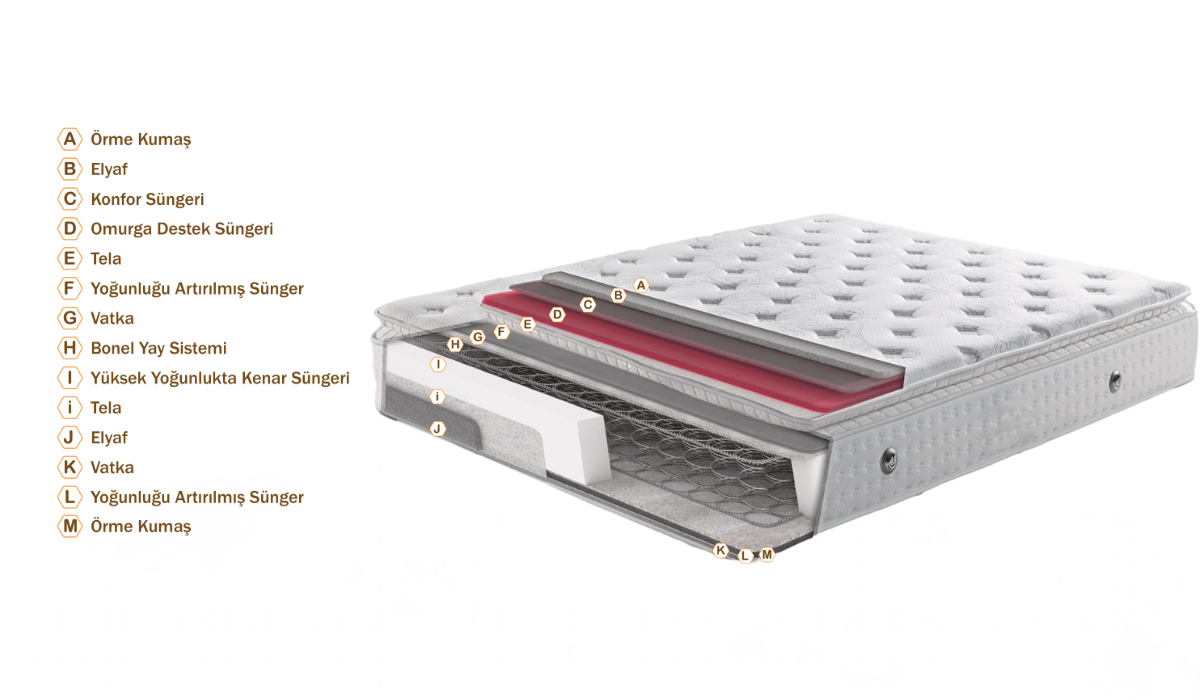 A Örme Kumaş
B Elyaf
C Konfor Süngeri
D Omurga Destek Süngeri
E Tela
F Yoğunluğu Artırılmış Sünger
G Vatka
H Bonel Yay Sistemi
I Yüksek Yoğunlukta Kenar Süngeri
i Tela
J Elyaf
K Vatka
L Yoğunluğu Artırılmış Sünger
M Örme Kumaş

A B C D E F G H I i J K L M